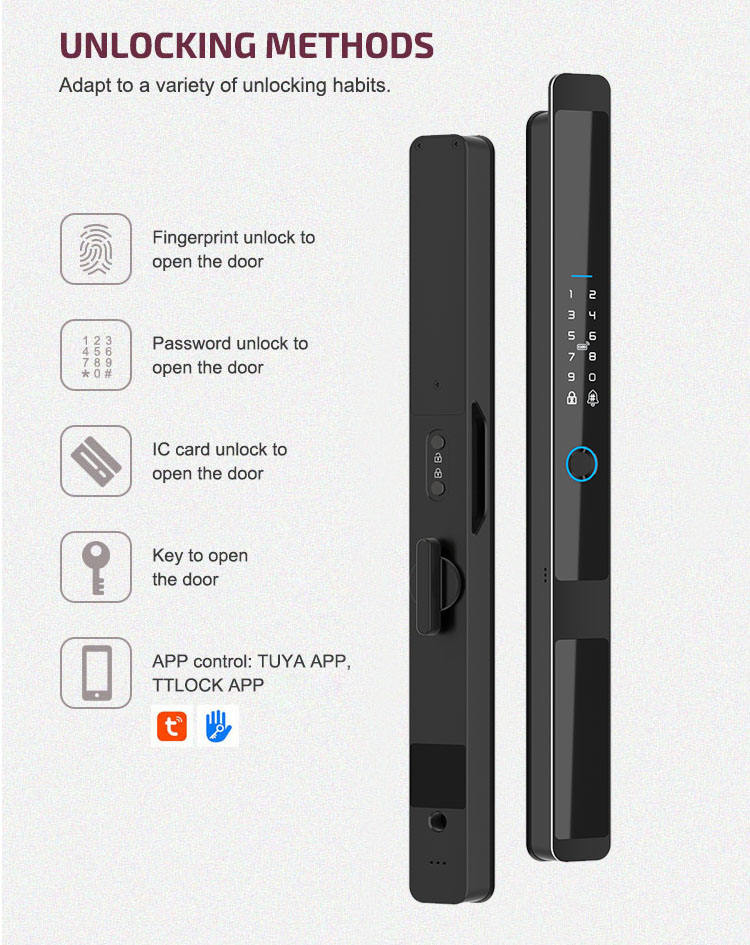 UNLOCKING METHODS
Adapt to a variety of unlocking habits.

Fingerprint unlock to open the door

1 2 3
4 5 6
7 8 9
* 0 #

Password unlock to open the door

IC card unlock to open the door

Key to open the door

APP control: TUYA APP, TTLOCK APP

1 2
3 4
5 6
7 8
9 0