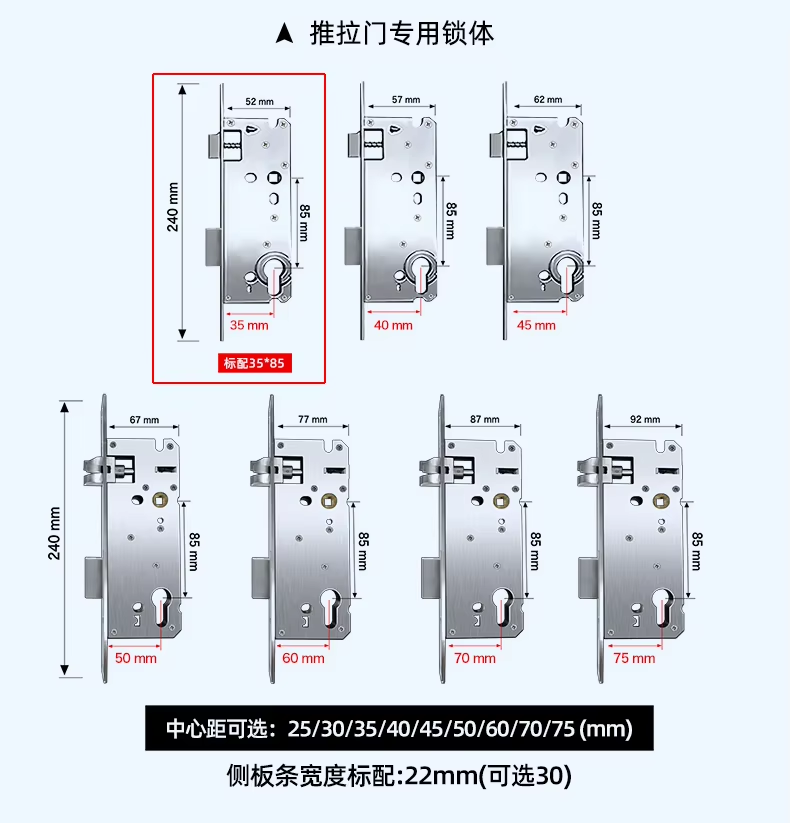 ▲ 推拉门专用锁体

240 mm
52 mm
85 mm
35 mm
标配35*85

57 mm
85 mm
40 mm

62 mm
85 mm
45 mm

240 mm
67 mm
85 mm
50 mm

77 mm
85 mm
60 mm

87 mm
85 mm
70 mm

92 mm
85 mm
75 mm

中心距可选：25/30/35/40/45/50/60/70/75 (mm)

侧板条宽度标配:22mm(可选30)