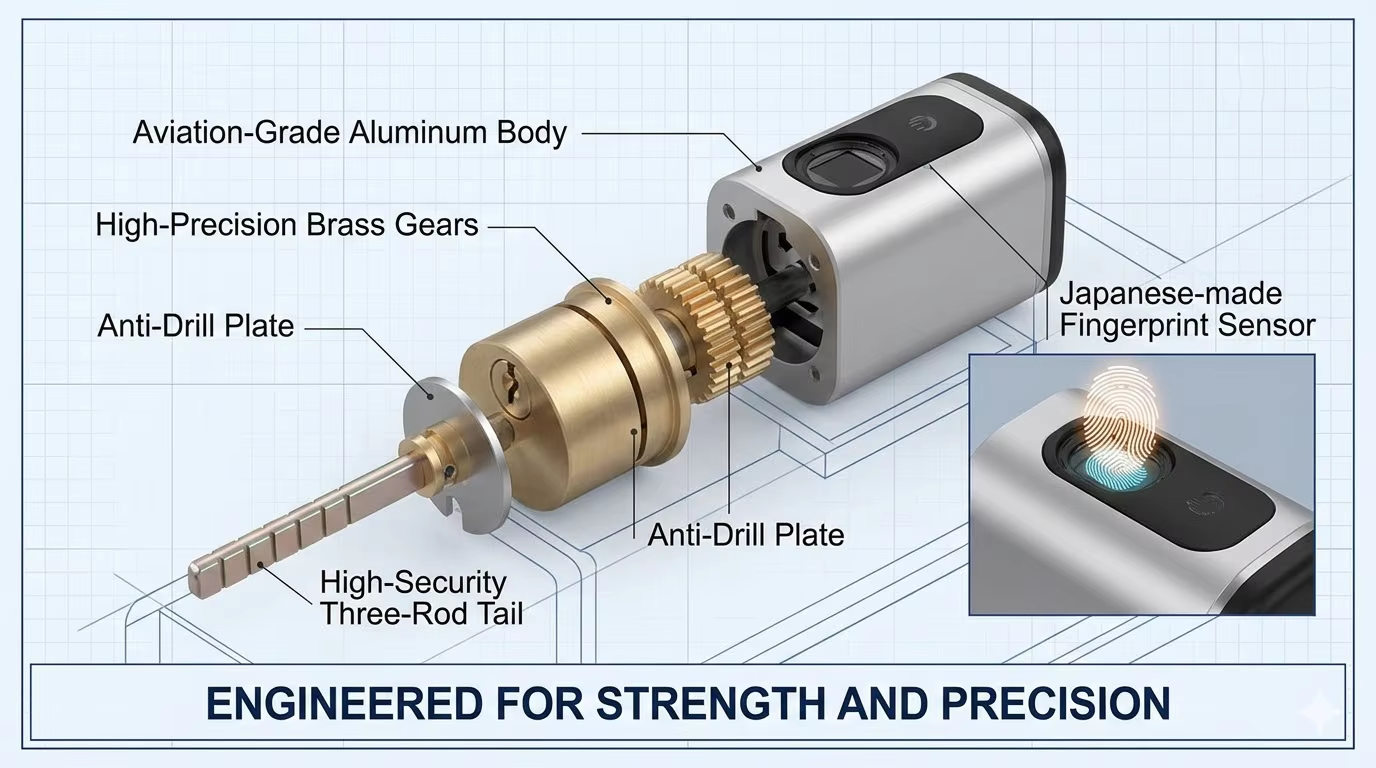 Aviation-Grade Aluminum Body

High-Precision Brass Gears

Anti-Drill Plate

Japanese-made Fingerprint Sensor

Anti-Drill Plate

High-Security Three-Rod Tail

ENGINEERED FOR STRENGTH AND PRECISION