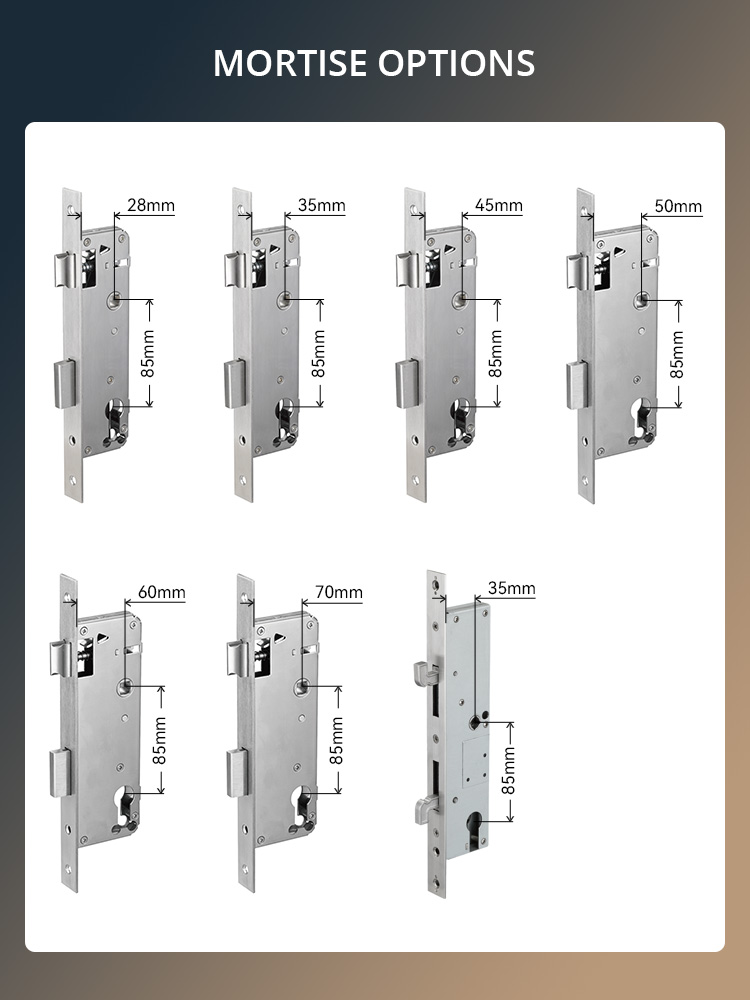 MORTISE OPTIONS

28mm
85mm

35mm
85mm

45mm
85mm

50mm
85mm

60mm
85mm

70mm
85mm

35mm
85mm